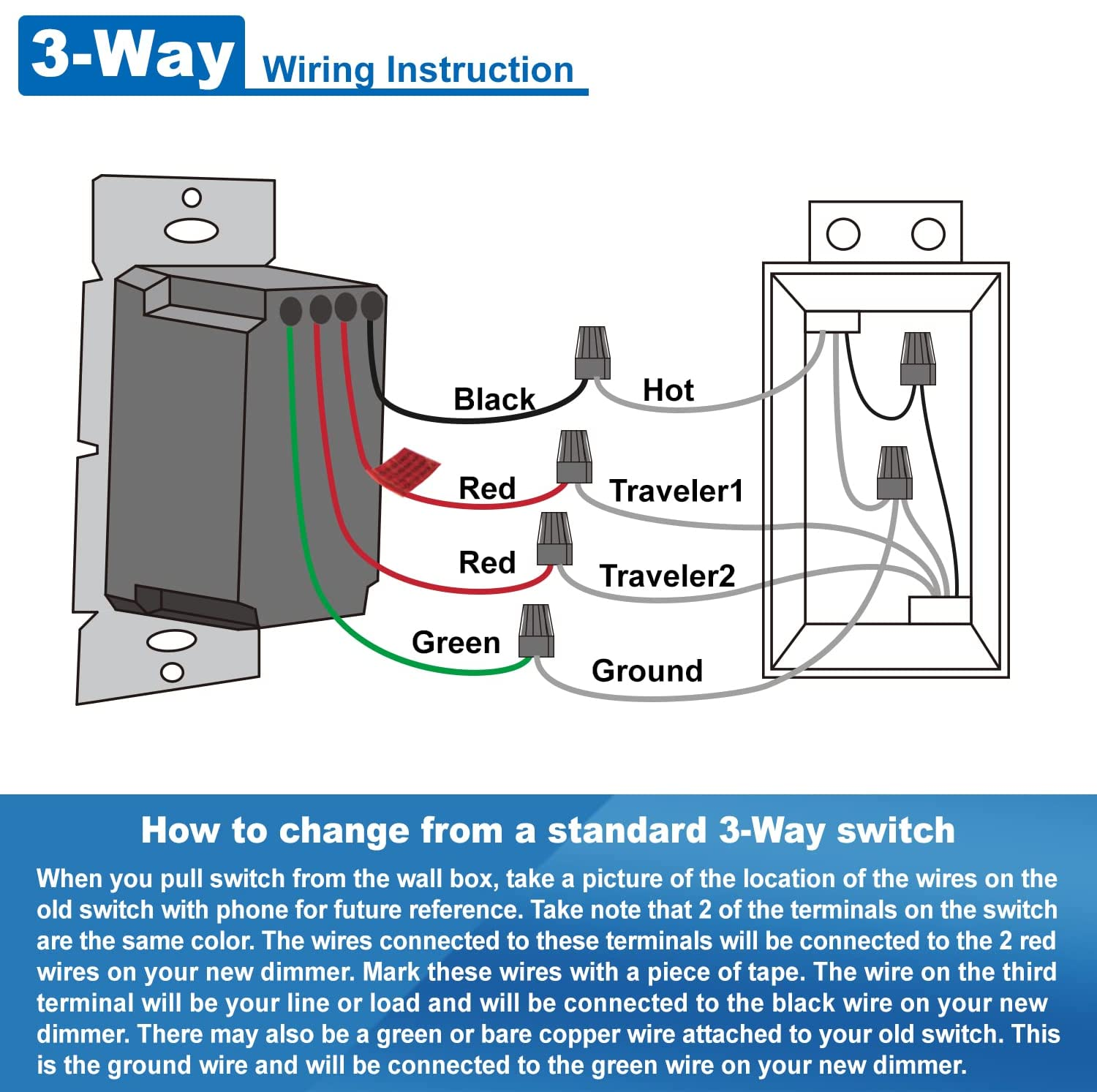 3-Way Wiring Instruction

Black
Hot
Red
Traveler1
Red
Traveler2
Green
Ground

How to change from a standard 3-Way switch

When you pull switch from the wall box, take a picture of the location of the wires on the old switch with phone for future reference. Take note that 2 of the terminals on the switch are the same color. The wires connected to these terminals will be connected to the 2 red wires on your new dimmer. Mark these wires with a piece of tape. The wire on the third terminal will be your line or load and will be connected to the black wire on your new dimmer. There may also be a green or bare copper wire attached to your old switch. This is the ground wire and will be connected to the green wire on your new dimmer.