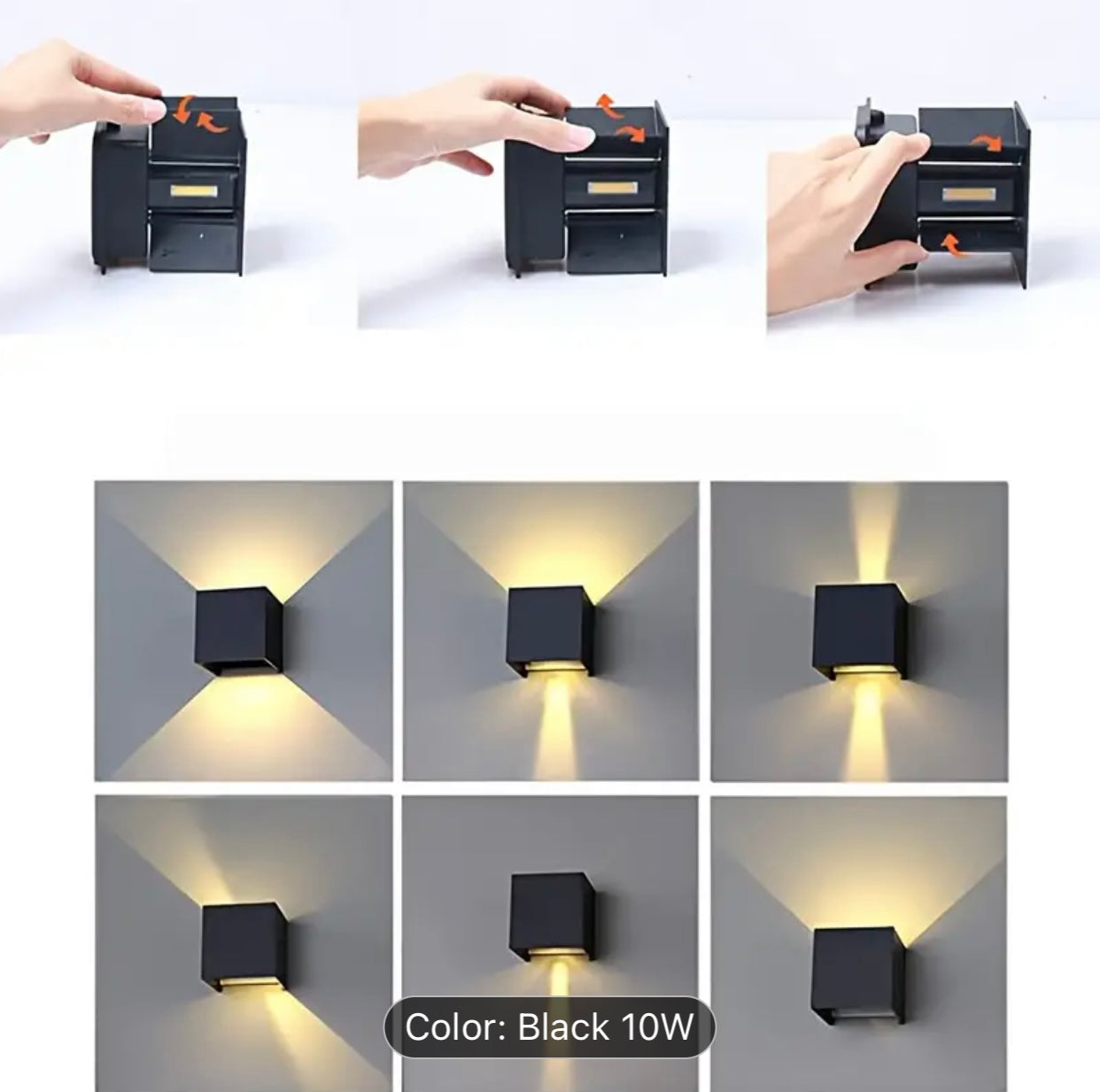 Color: Black 10W