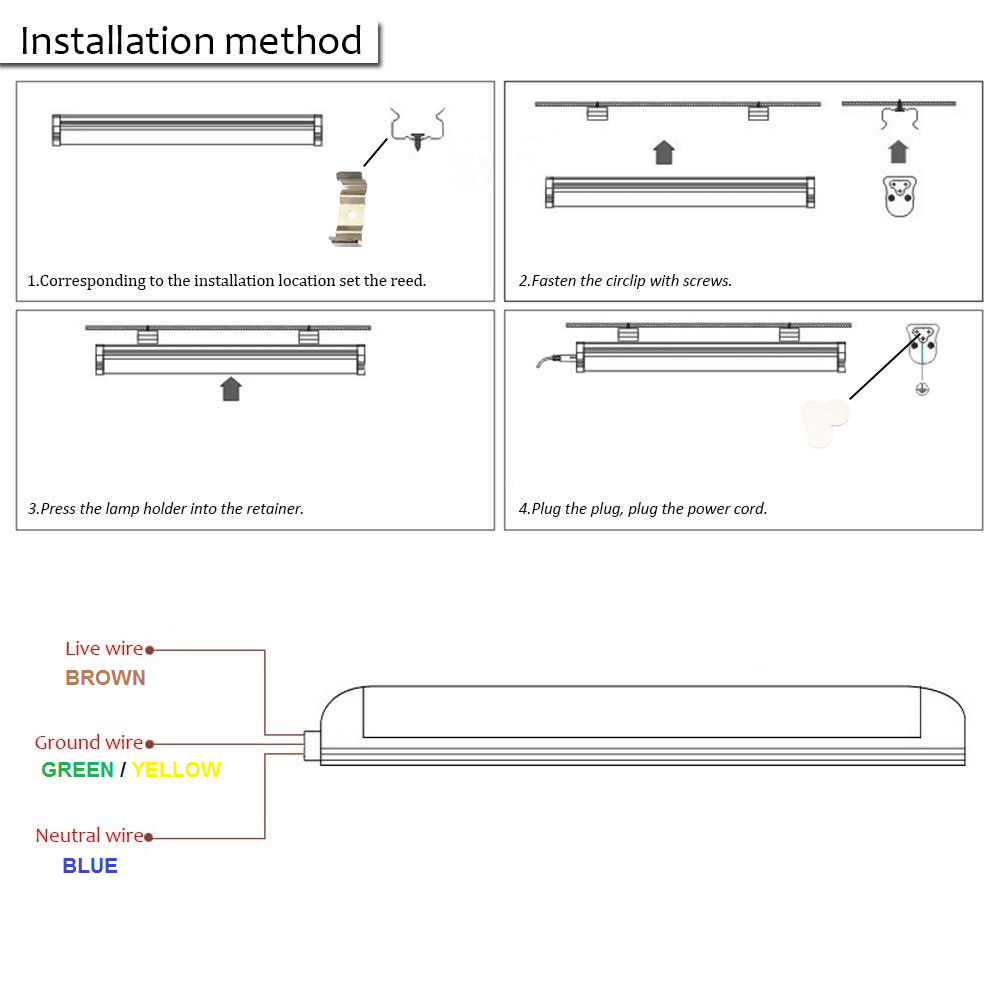 Installation method

1.Corresponding to the installation location set the reed.

2.Fasten the circlip with screws.

3.Press the lamp holder into the retainer.

4.Plug the plug, plug the power cord.

Live wire
BROWN

Ground wire
GREEN / YELLOW

Neutral wire
BLUE