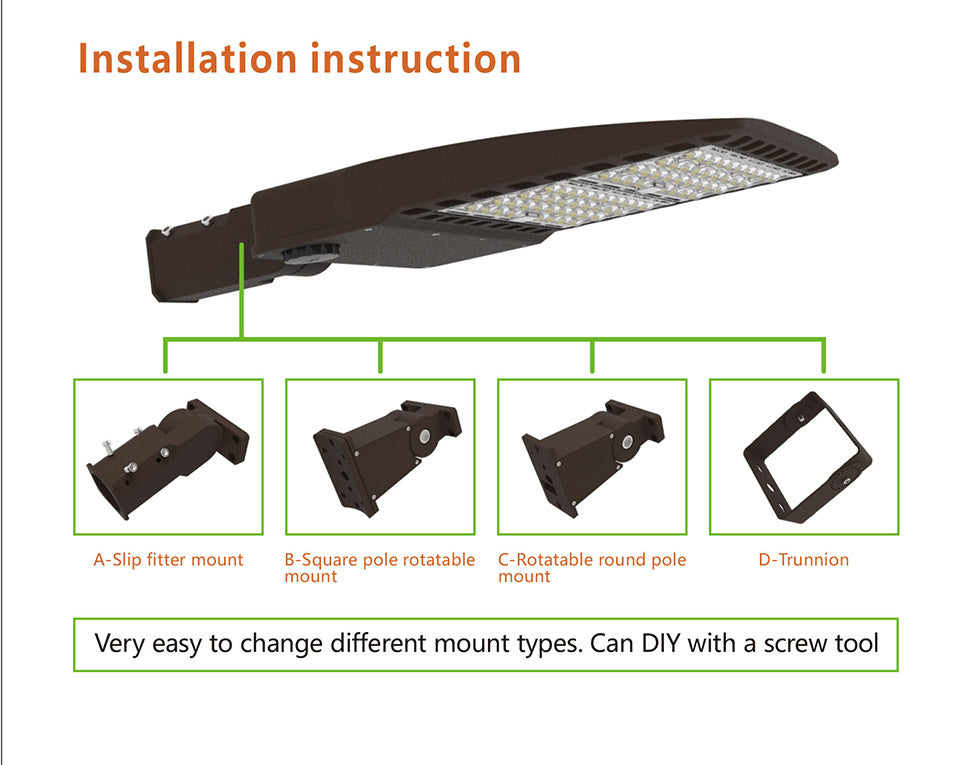 Installation instruction

A-Slip fitter mount

B-Square pole rotatable mount

C-Rotatable round pole mount

D-Trunnion

Very easy to change different mount types. Can DIY with a screw tool