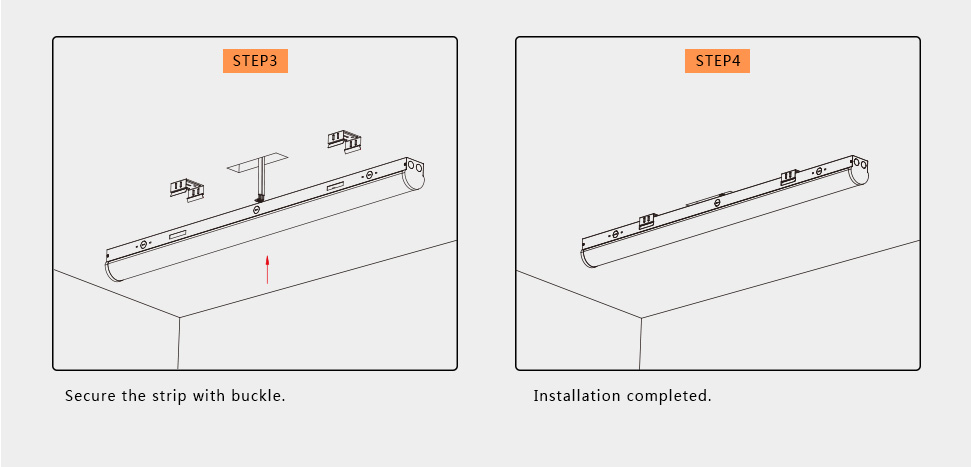 STEP3

Secure the strip with buckle.

STEP4

Installation completed.