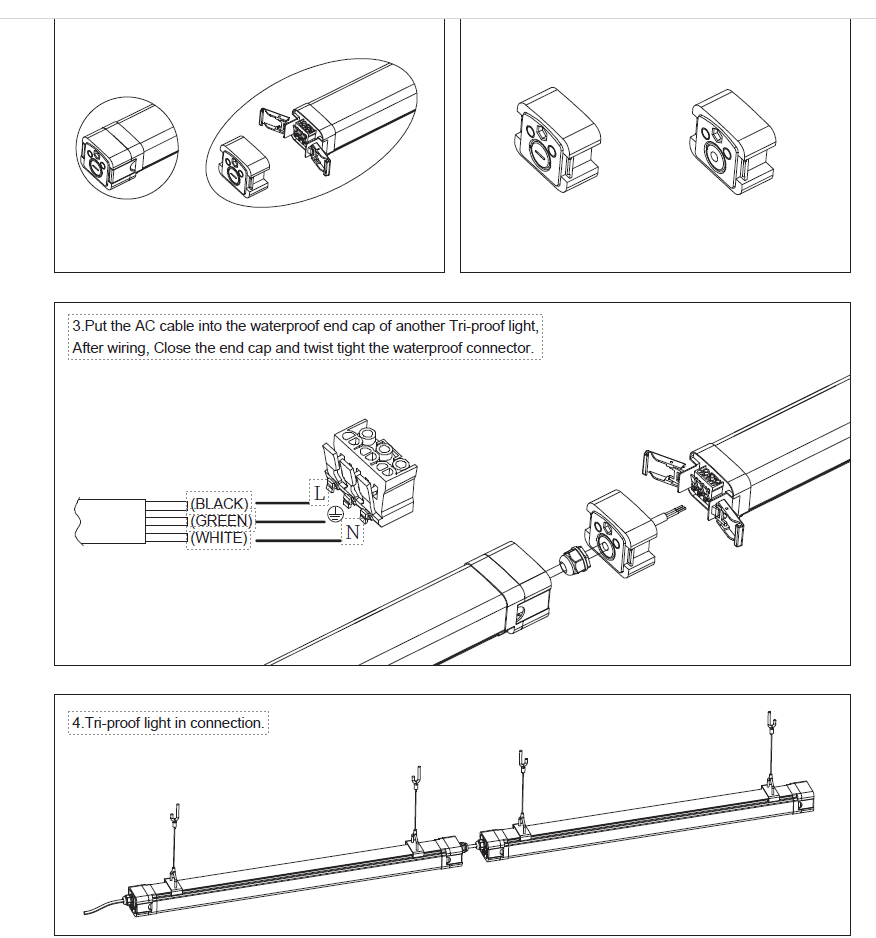 3.Put the AC cable into the waterproof end cap of another Tri-proof light, After wiring, Close the end cap and twist tight the waterproof connector.

(BLACK)
(GREEN)
(WHITE)

L
N

4.Tri-proof light in connection.