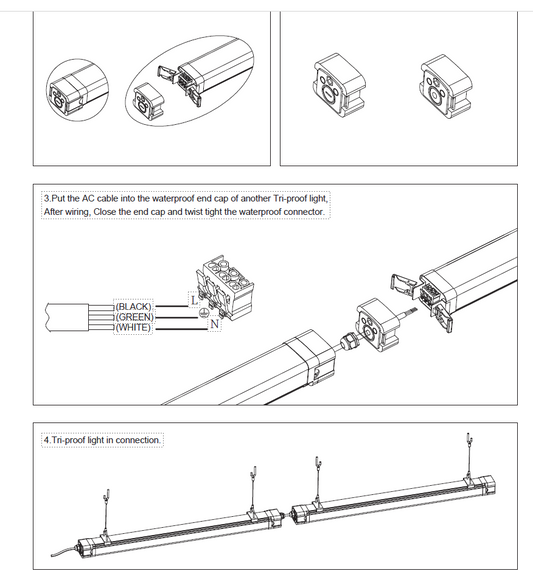 3.Put the AC cable into the waterproof end cap of another Tri-proof light, After wiring, Close the end cap and twist tight the waterproof connector.

(BLACK)
(GREEN)
(WHITE)

L
N

4.Tri-proof light in connection.